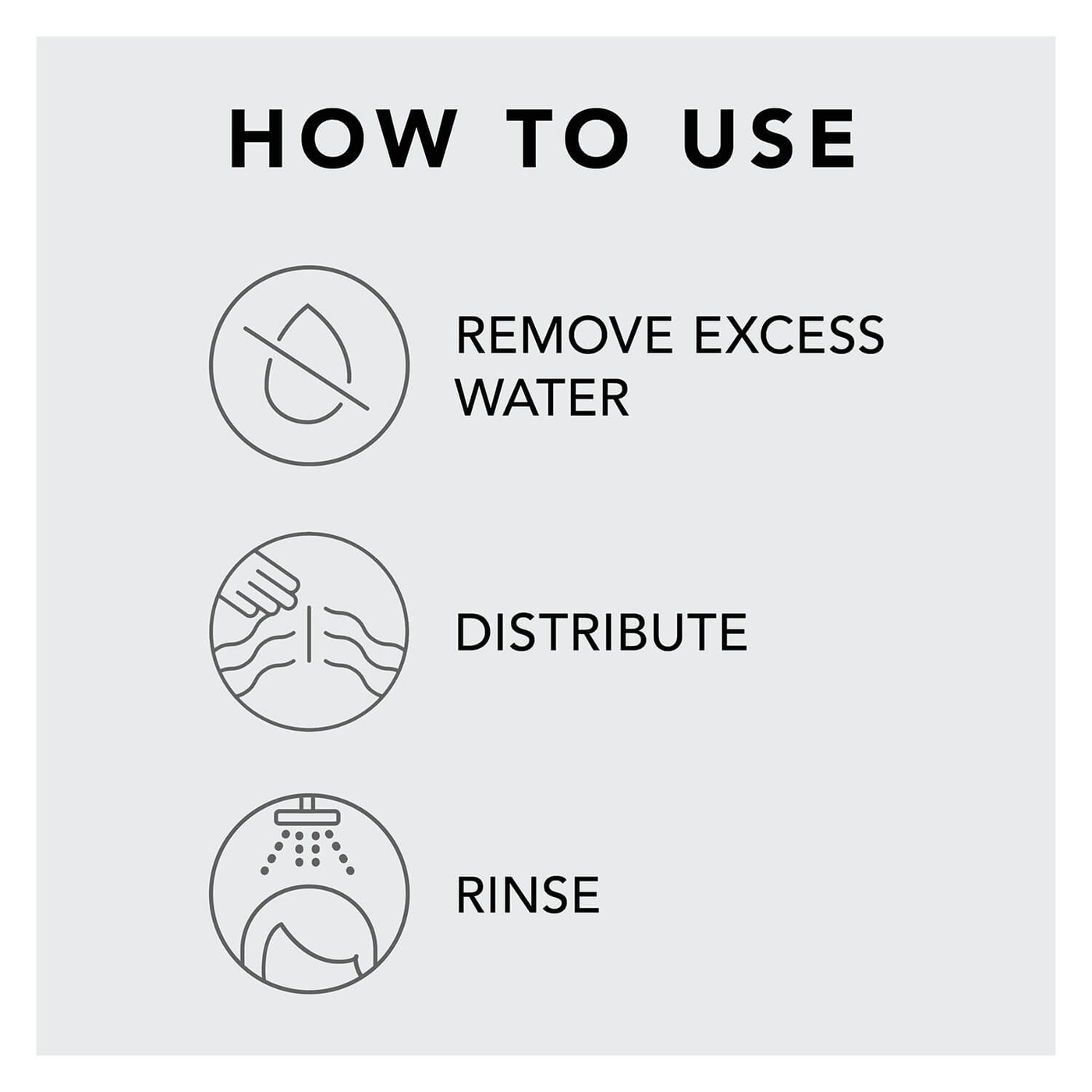 HOW TO USE

REMOVE EXCESS WATER

DISTRIBUTE

RINSE